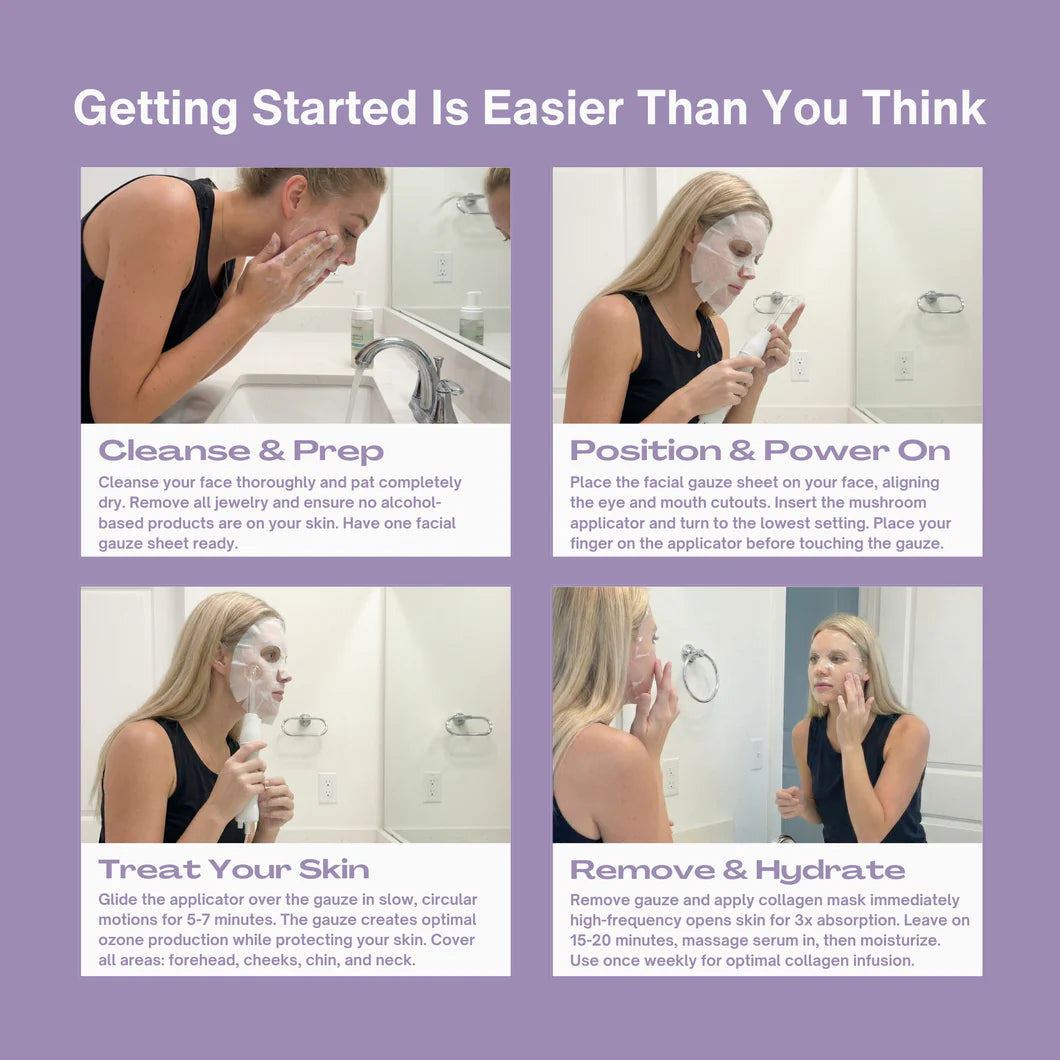 Getting Started Is Easier Than You Think

Cleanse & Prep

Cleanse your face thoroughly and pat completely dry. Remove all jewelry and ensure no alcohol-based products are on your skin. Have one facial gauze sheet ready.

Position & Power On

Place the facial gauze sheet on your face, aligning the eye and mouth cutouts. Insert the mushroom applicator and turn to the lowest setting. Place your finger on the applicator before touching the gauze.

Treat Your Skin

Glide the applicator over the gauze in slow, circular motions for 5-7 minutes. The gauze creates optimal ozone production while protecting your skin. Cover all areas: forehead, cheeks, chin, and neck.

Remove & Hydrate

Remove gauze and apply collagen mask immediately high-frequency opens skin for 3x absorption. Leave on 15-20 minutes, massage serum in, then moisturize. Use once weekly for optimal collagen infusion.