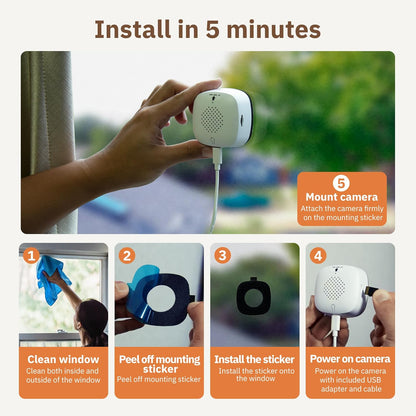 Install in 5 minutes

5
Mount camera
Attach the camera firmly on the mounting sticker

1
Clean window
Clean both inside and outside of the window

2
Peel off mounting sticker
Peel off mounting sticker

3
Install the sticker
Install the sticker onto the window

4
Power on camera
Power on the camera with included USB adapter and cable